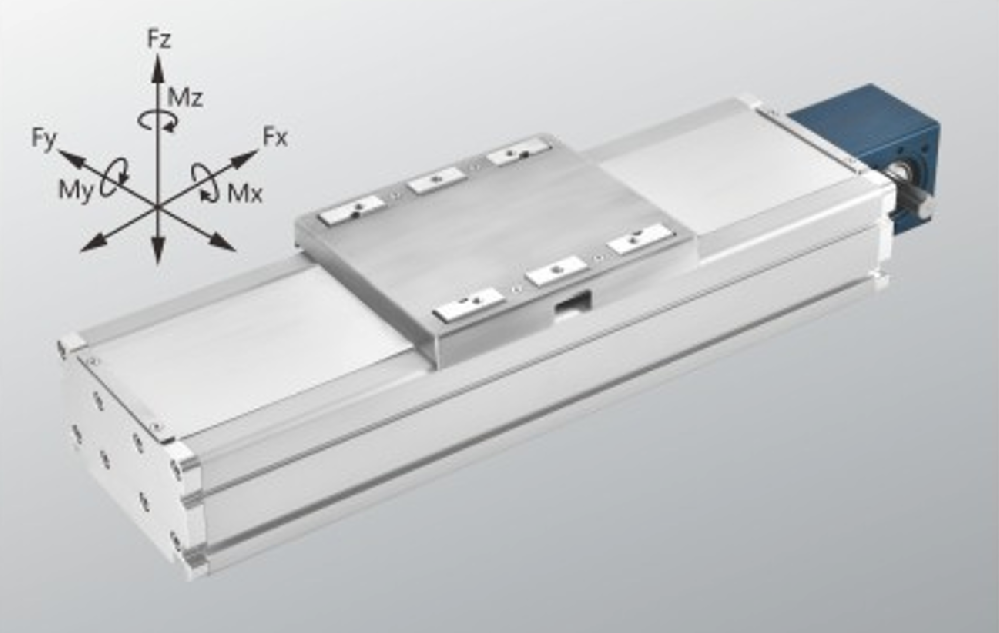 Fz
Mz
Fy
Fx
My
Mx